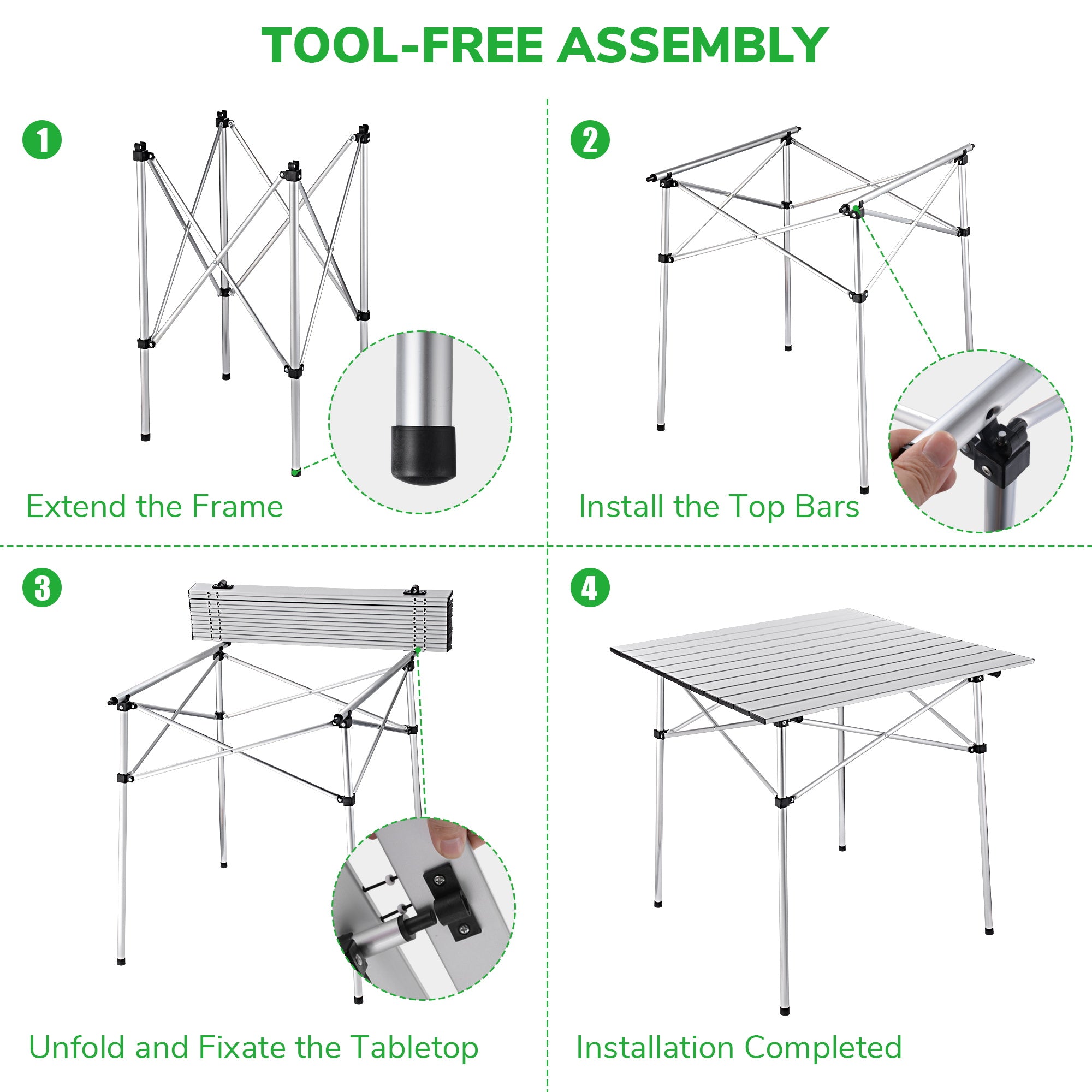 TOOL-FREE ASSEMBLY

1

Extend the Frame

2

Install the Top Bars

3

Unfold and Fixate the Tabletop

4

Installation Completed