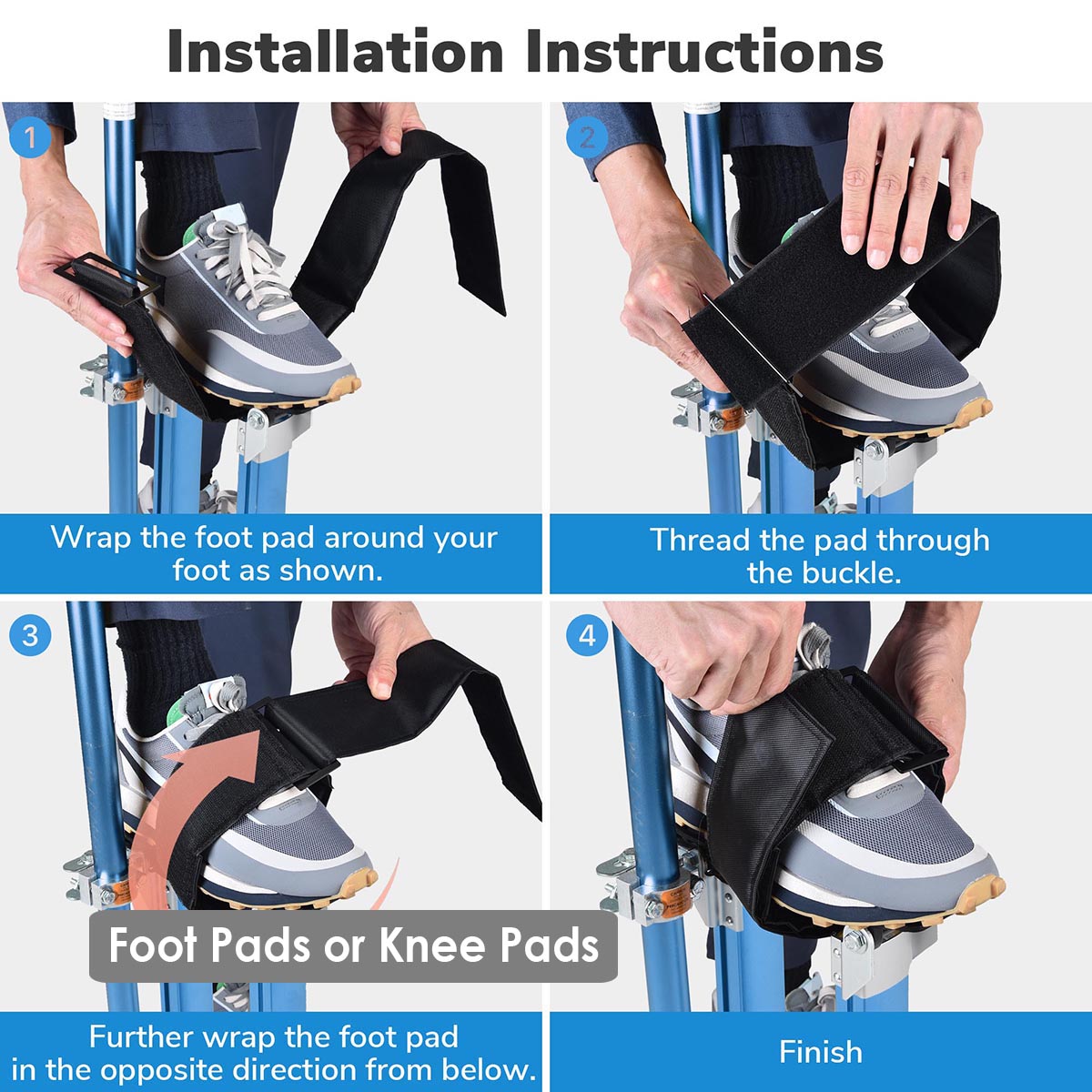 Installation Instructions

1

Wrap the foot pad around your foot as shown.

2

Thread the pad through the buckle.

3

Foot Pads or Knee Pads

Further wrap the foot pad in the opposite direction from below.

4

Finish