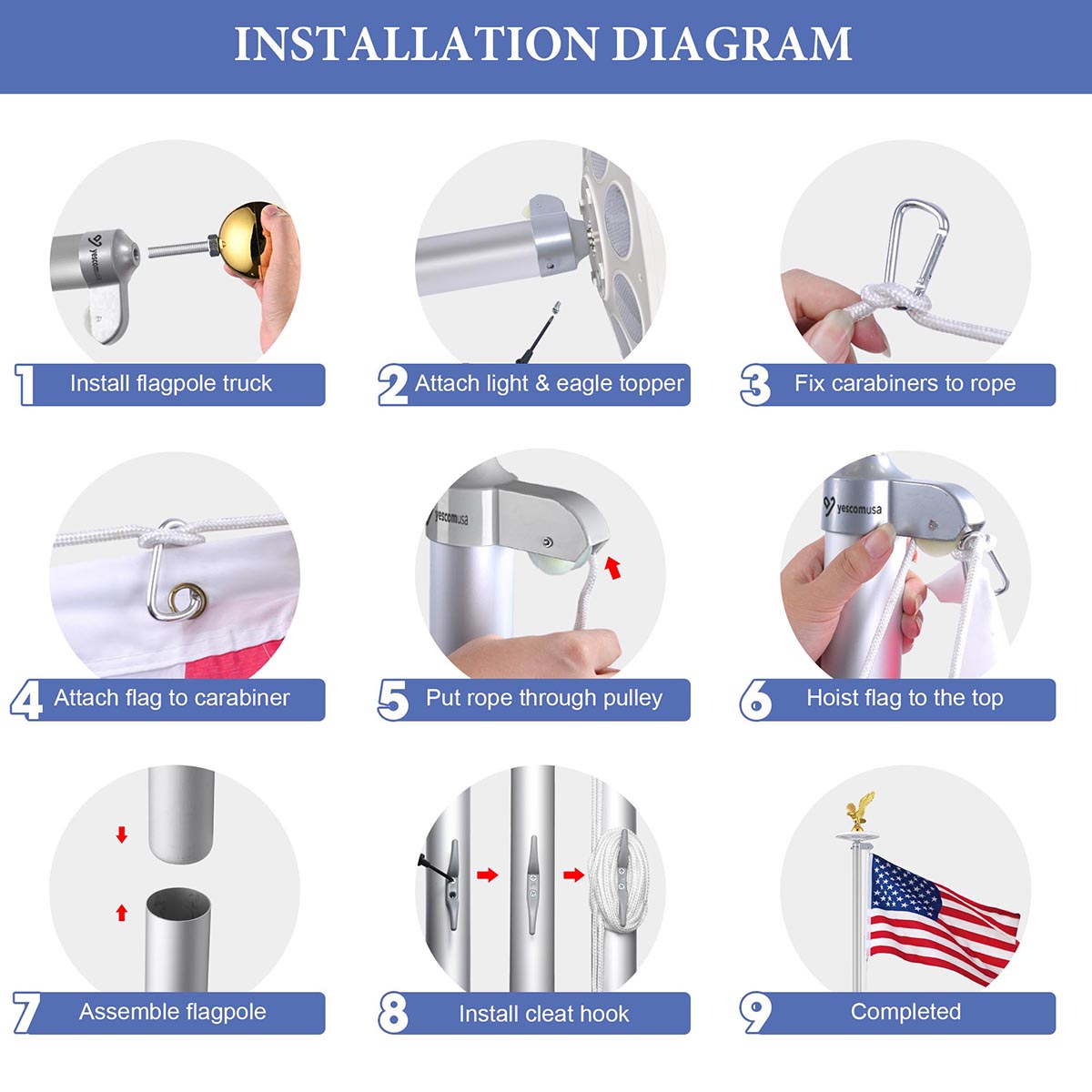 INSTALLATION DIAGRAM

yescomusa

1 Install flagpole truck

2 Attach light & eagle topper

3 Fix carabiners to rope

4 Attach flag to carabiner

yescomusa

5 Put rope through pulley

yescomusa

6 Hoist flag to the top

7 Assemble flagpole

8 Install cleat hook

9 Completed