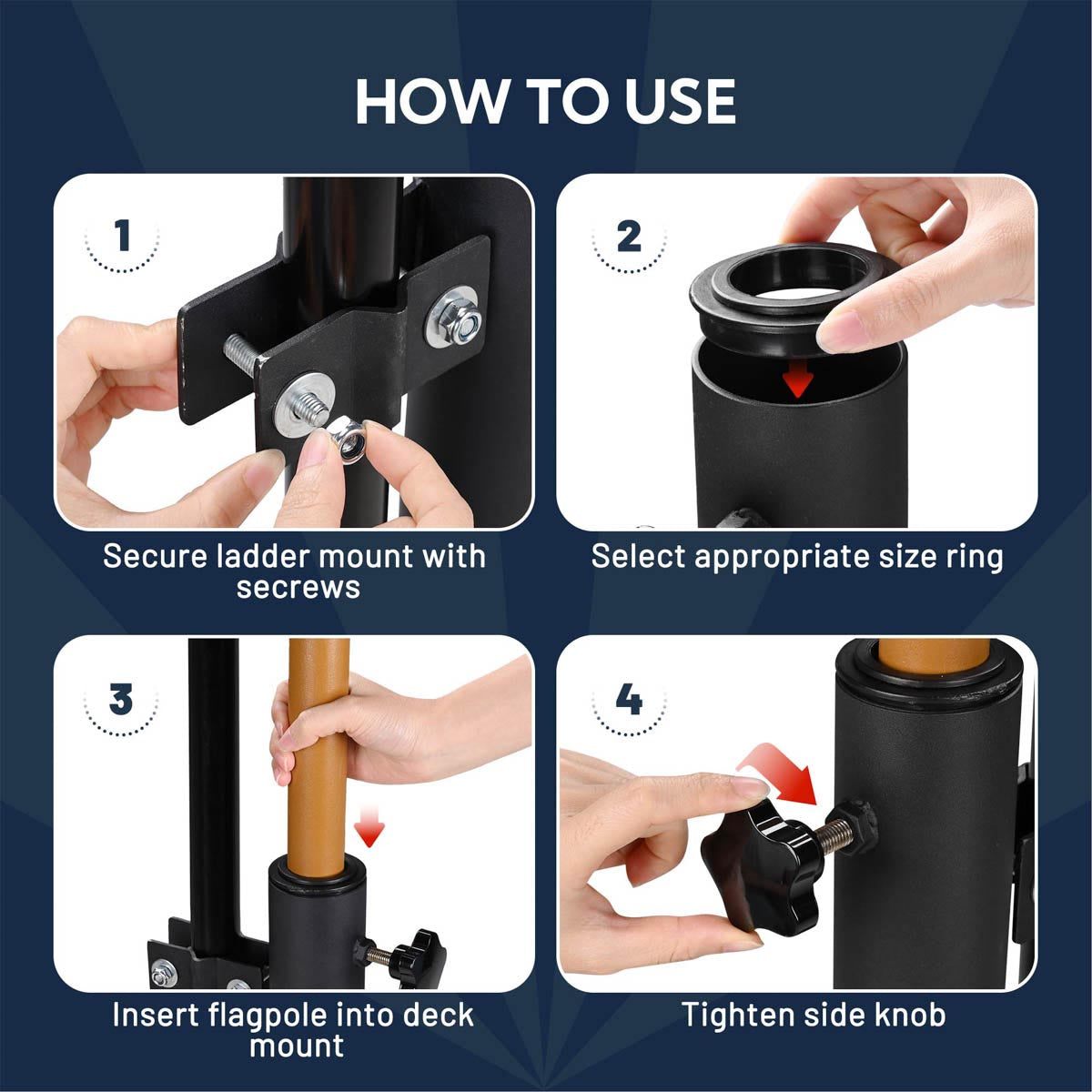 HOW TO USE

1

Secure ladder mount with secrews

2

Select appropriate size ring

3

Insert flagpole into deck mount

4

Tighten side knob