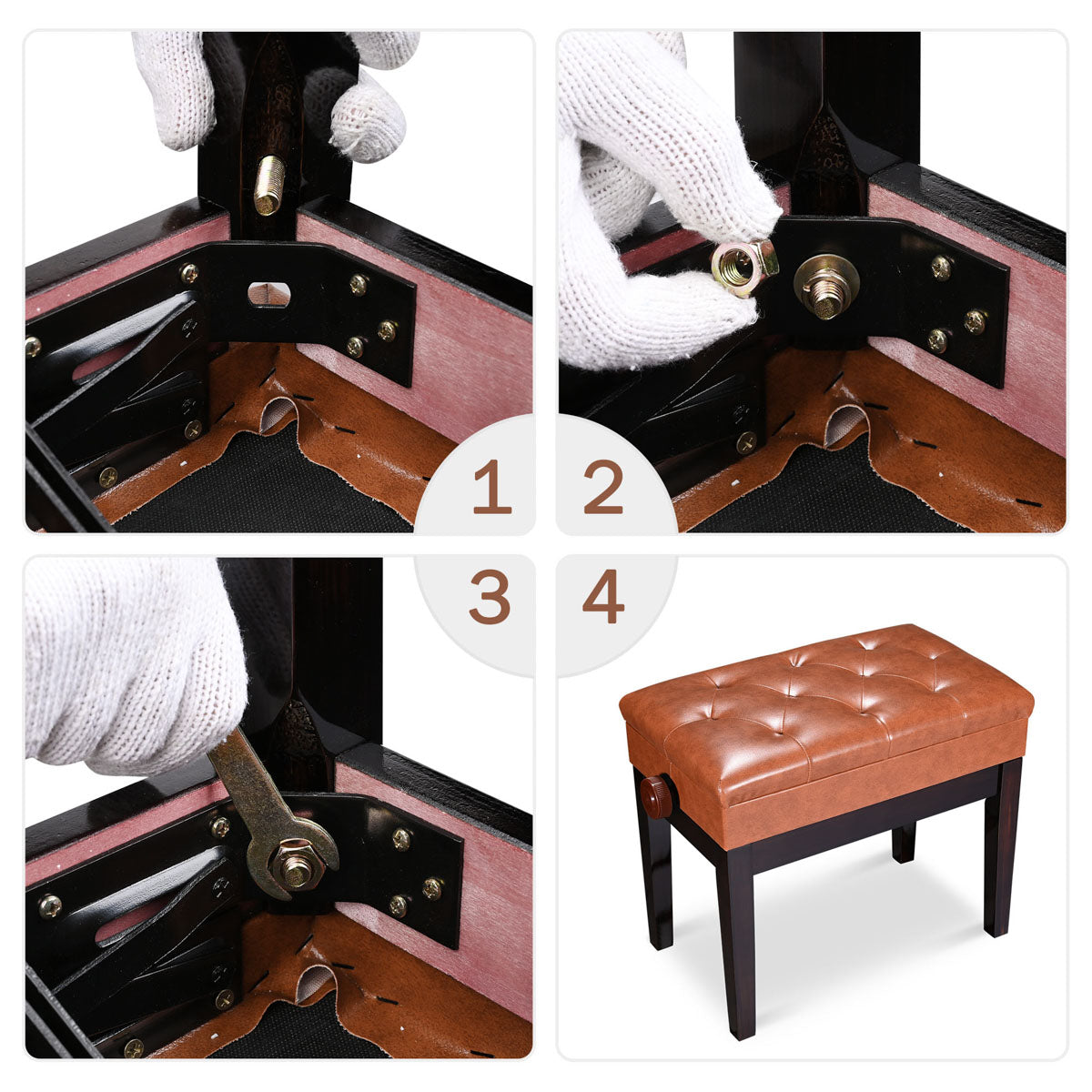 1
2
3
4