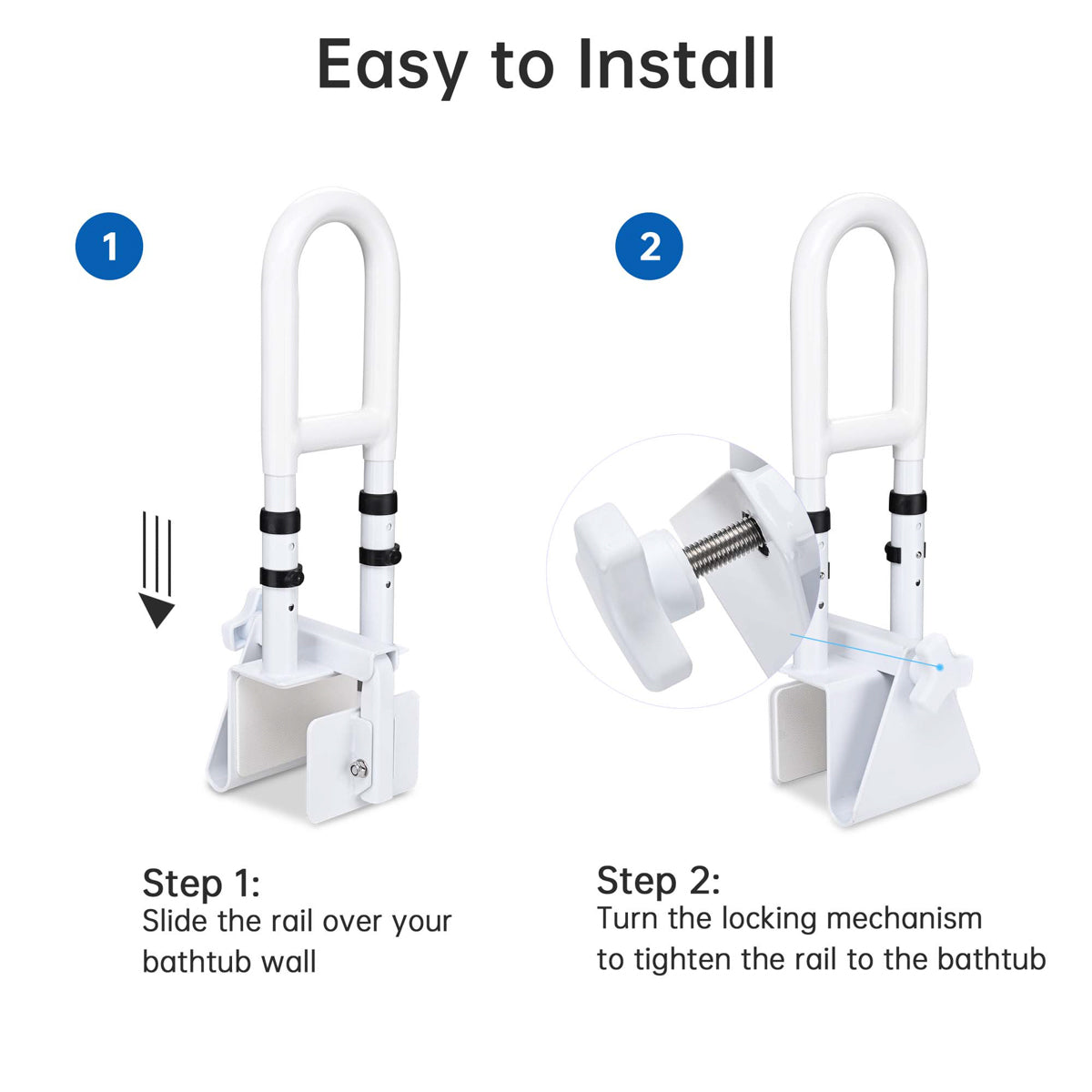 Easy to Install

1

2

Step 1:
Slide the rail over your bathtub wall

Step 2:
Turn the locking mechanism to tighten the rail to the bathtub