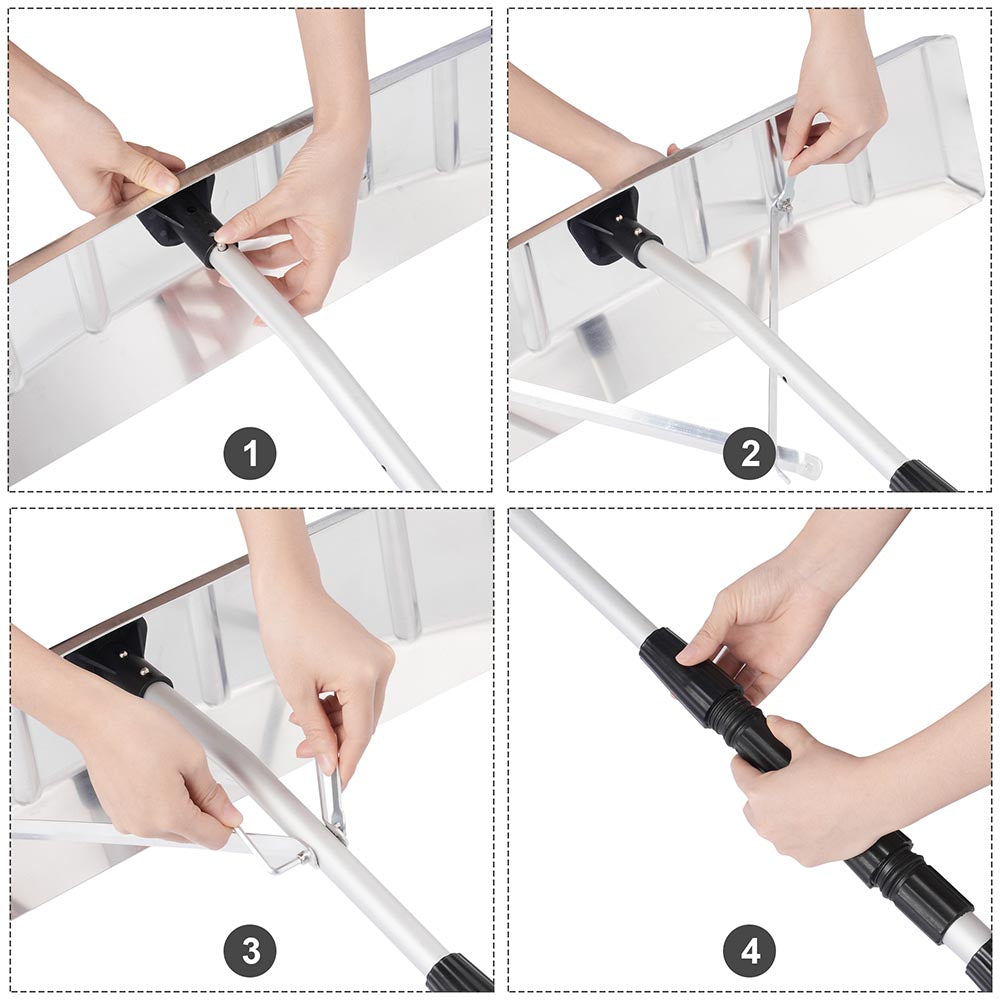 1

2

3

4